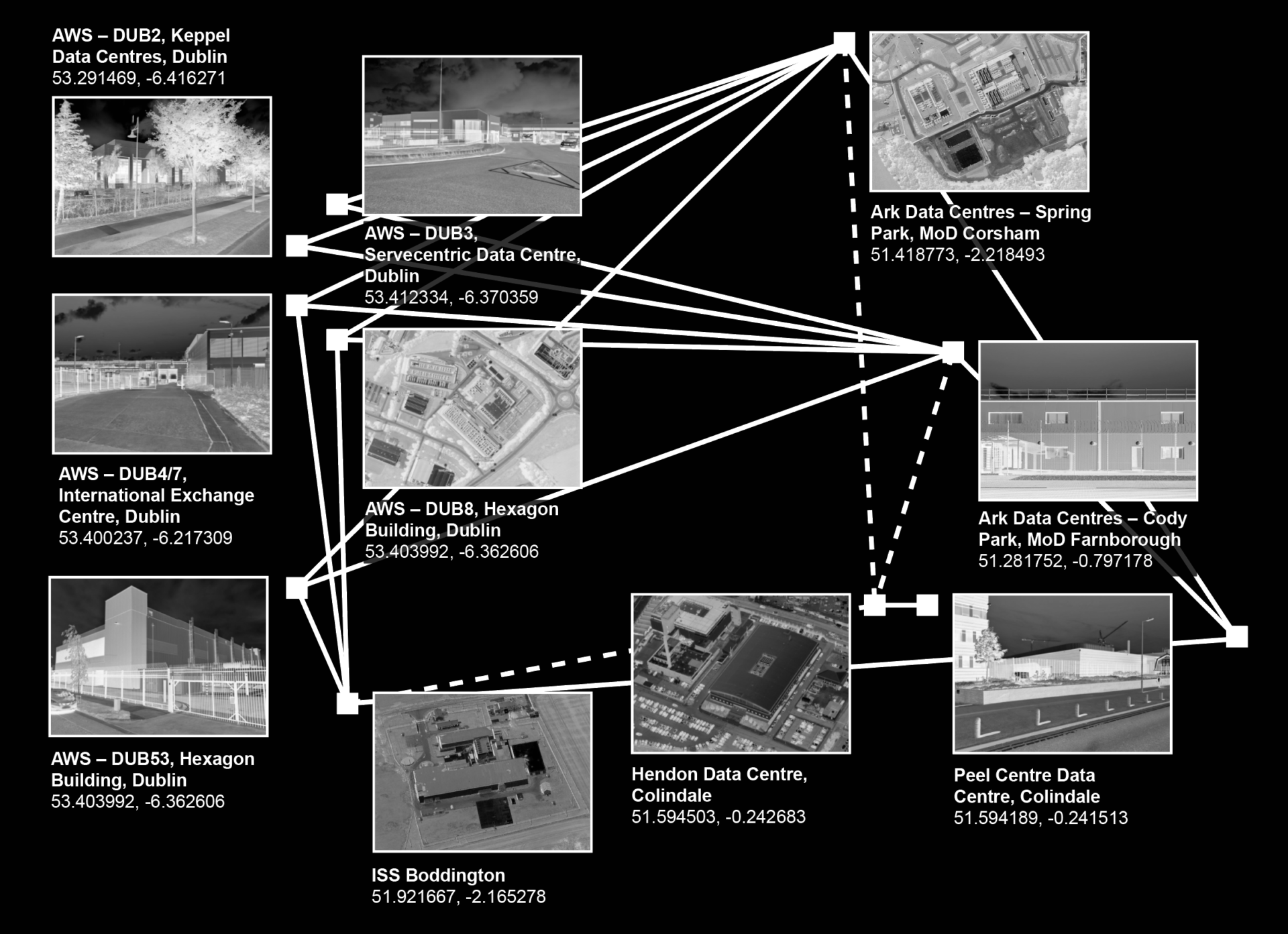 AWS – DUB2, Keppel Data Centres, Dublin
53.291469, -6.416271

AWS – DUB3, Servecentric Data Centre, Dublin
53.412334, -6.370359

Ark Data Centres – Spring Park, MoD Corsham
51.418773, -2.218493

AWS – DUB4/7, International Exchange Centre, Dublin
53.400237, -6.217309

AWS – DUB8, Hexagon Building, Dublin
53.403992, -6.362606

Ark Data Centres – Cody Park, MoD Farnborough
51.281752, -0.797178

AWS – DUB53, Hexagon Building, Dublin
53.403992, -6.362606

ISS Boddington
51.921667, -2.165278

Hendon Data Centre, Colindale
51.594503, -0.242683

Peel Centre Data Centre, Colindale
51.594189, -0.241513